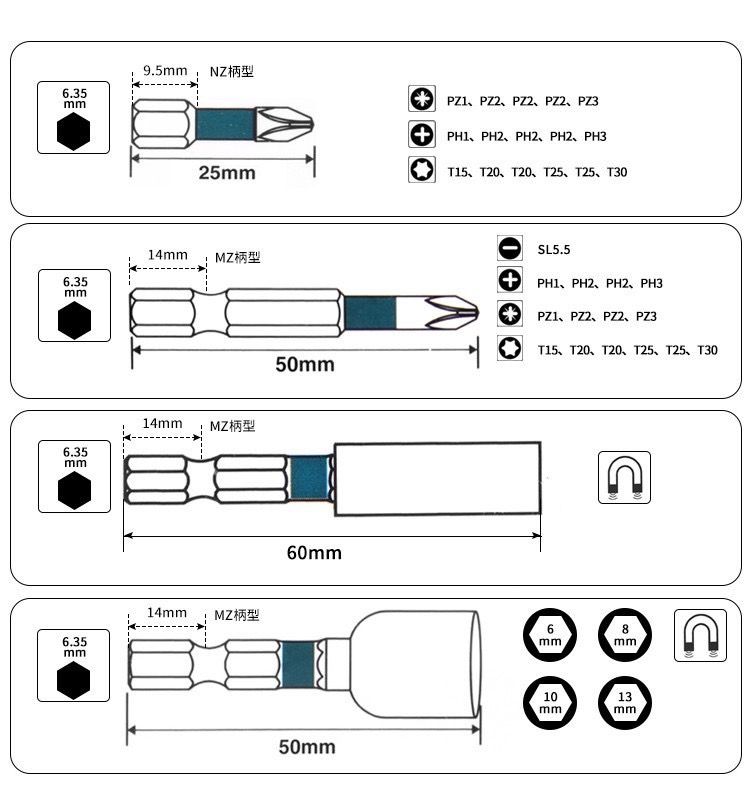 6.35 mm

9.5mm NZ柄型

25mm

PZ1、PZ2、PZ2、PZ2、PZ3

PH1、PH2、PH2、PH2、PH3

T15、T20、T20、T25、T25、T30

6.35 mm

14mm MZ柄型

50mm

SL5.5

PH1、PH2、PH2、PH3

PZ1、PZ2、PZ2、PZ3

T15、T20、T20、T25、T25、T30

6.35 mm

14mm MZ柄型

60mm

6.35 mm

14mm MZ柄型

50mm

6 mm

8 mm

10 mm

13 mm