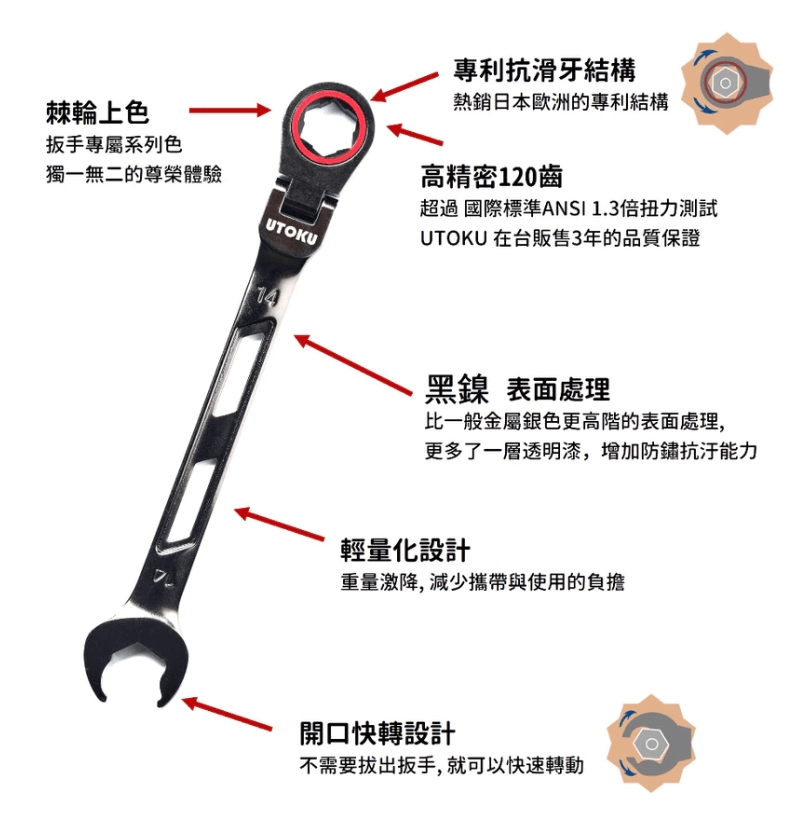 棘輪上色
扳手專屬系列色
獨一無二的尊榮體驗

專利抗滑牙結構
熱銷日本歐洲的專利結構

高精密120齒
超過 國際標準ANSI 1.3倍扭力測試
UTOKU 在台販售3年的品質保證

UTOKU

14

黑鎳 表面處理
比一般金屬銀色更高階的表面處理,
更多了一層透明漆，增加防鏽抗汙能力

輕量化設計
重量激降, 減少攜帶與使用的負擔

14

開口快轉設計
不需要拔出扳手, 就可以快速轉動